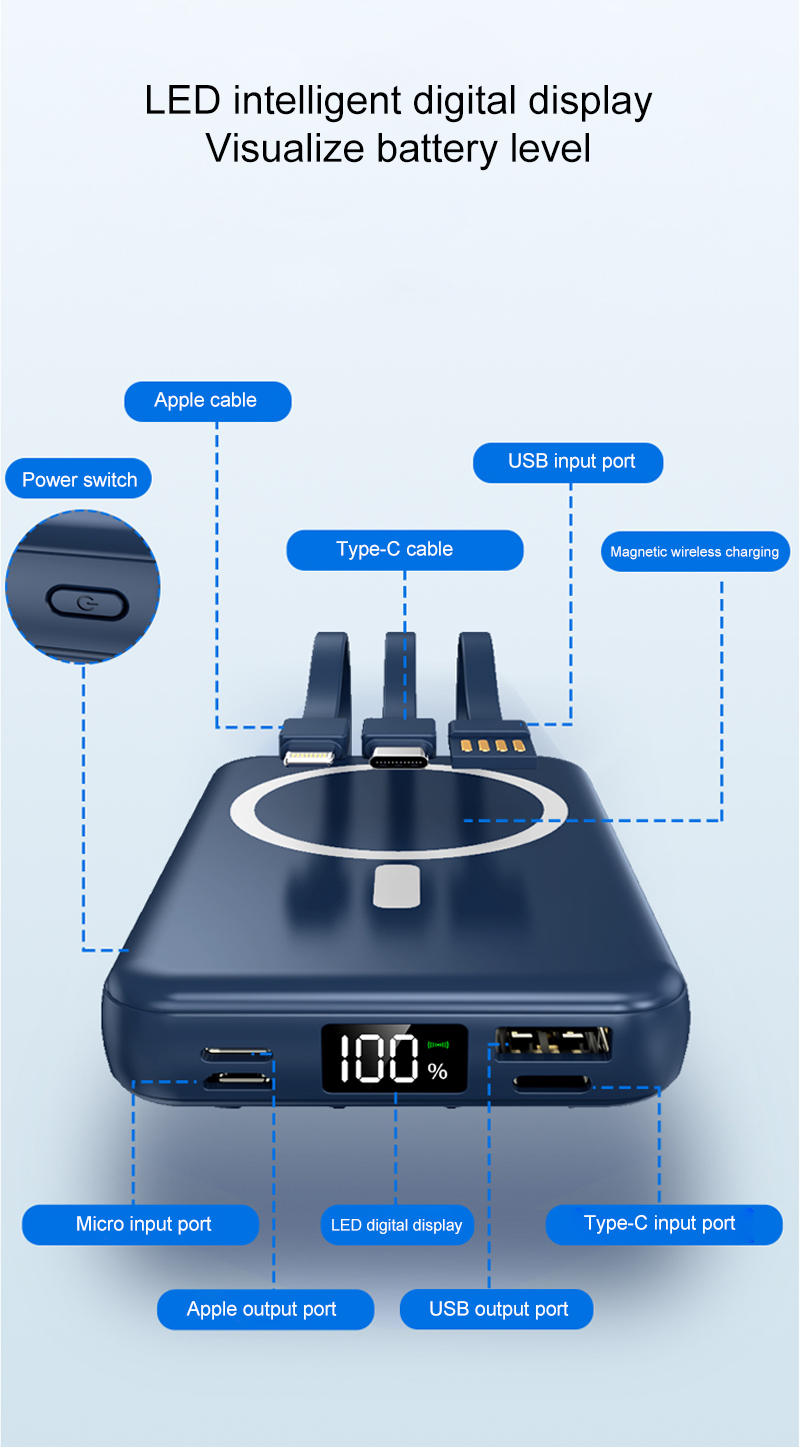 LED intelligent digital display
Visualize battery level

Apple cable

Power switch

USB input port

Type-C cable

Magnetic wireless charging

100 %

Micro input port

LED digital display

Type-C input port

Apple output port

USB output port