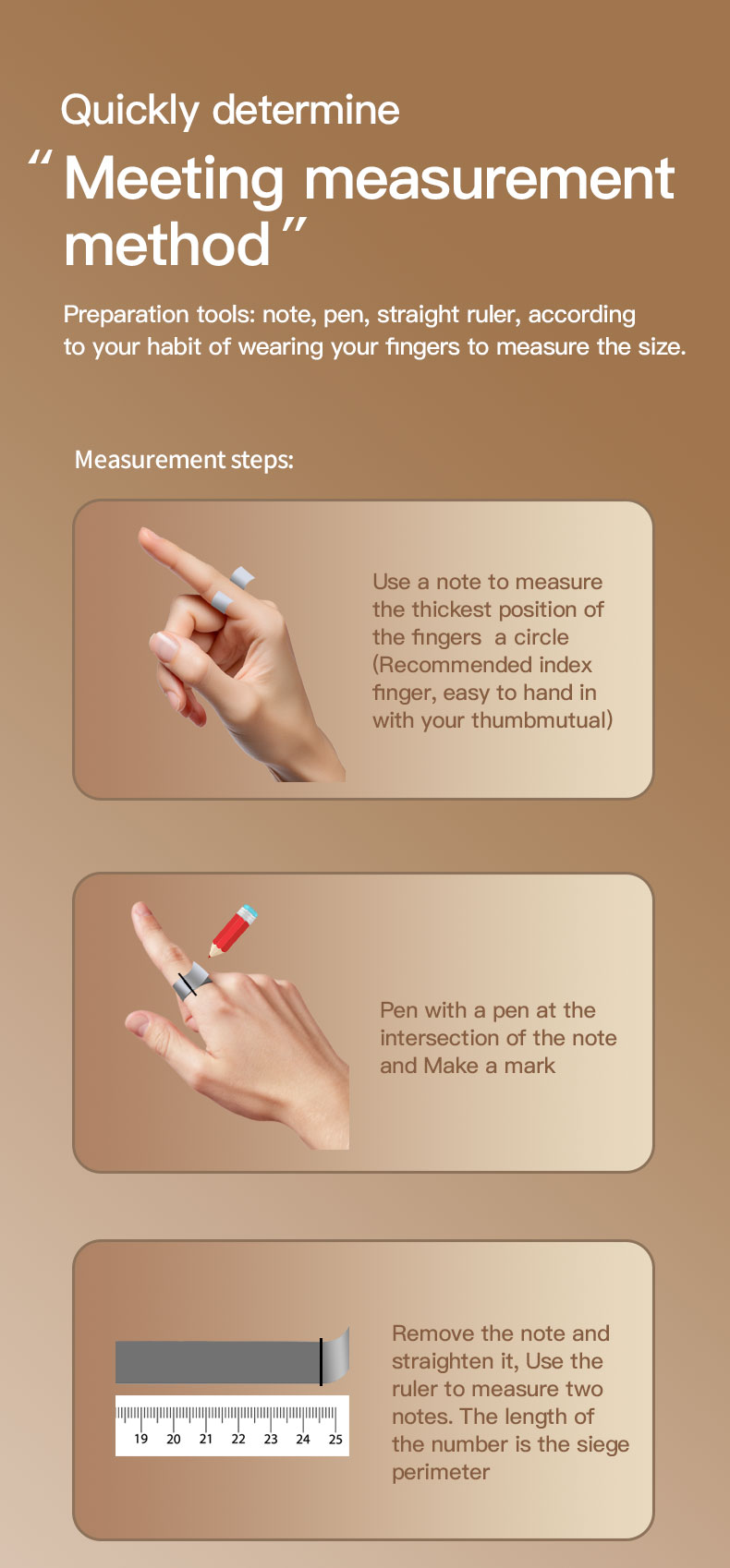 Quickly determine

“Meeting measurement method”

Preparation tools: note, pen, straight ruler, according to your habit of wearing your fingers to measure the size.

Measurement steps:

Use a note to measure the thickest position of the fingers a circle (Recommended index finger, easy to hand in with your thumbmutual)

Pen with a pen at the intersection of the note and Make a mark

19 20 21 22 23 24 25

Remove the note and straighten it, Use the ruler to measure two notes. The length of the number is the siege perimeter