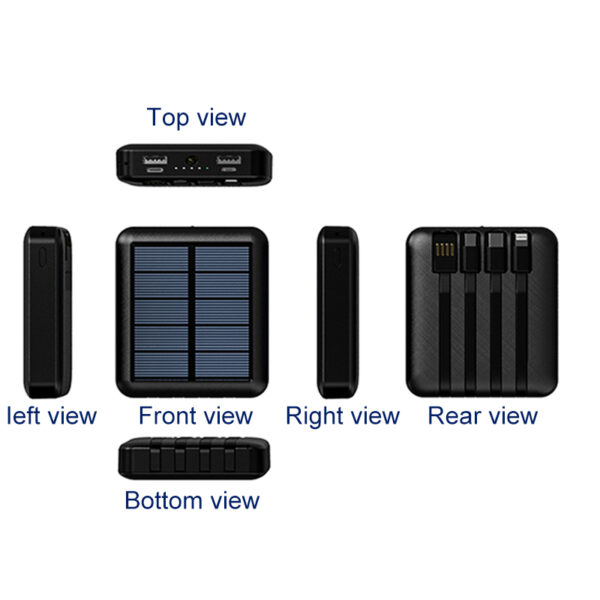 Top view

left view

Front view

Right view

Rear view

Bottom view